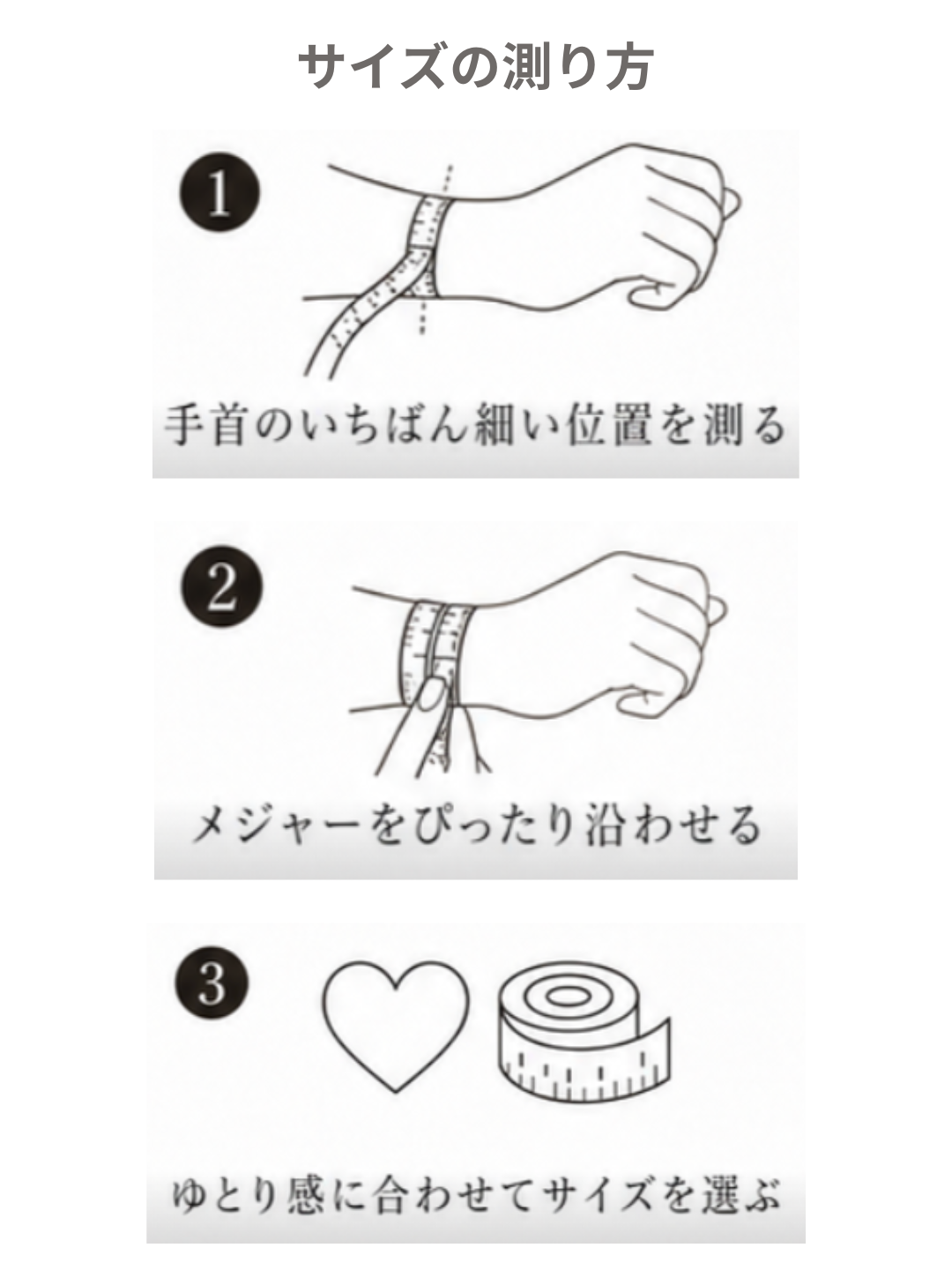 サイズの測り方

1

手首のいちばん細い位置を測る

2

メジャーをぴったり沿わせる

3

ゆとり感に合わせてサイズを選ぶ